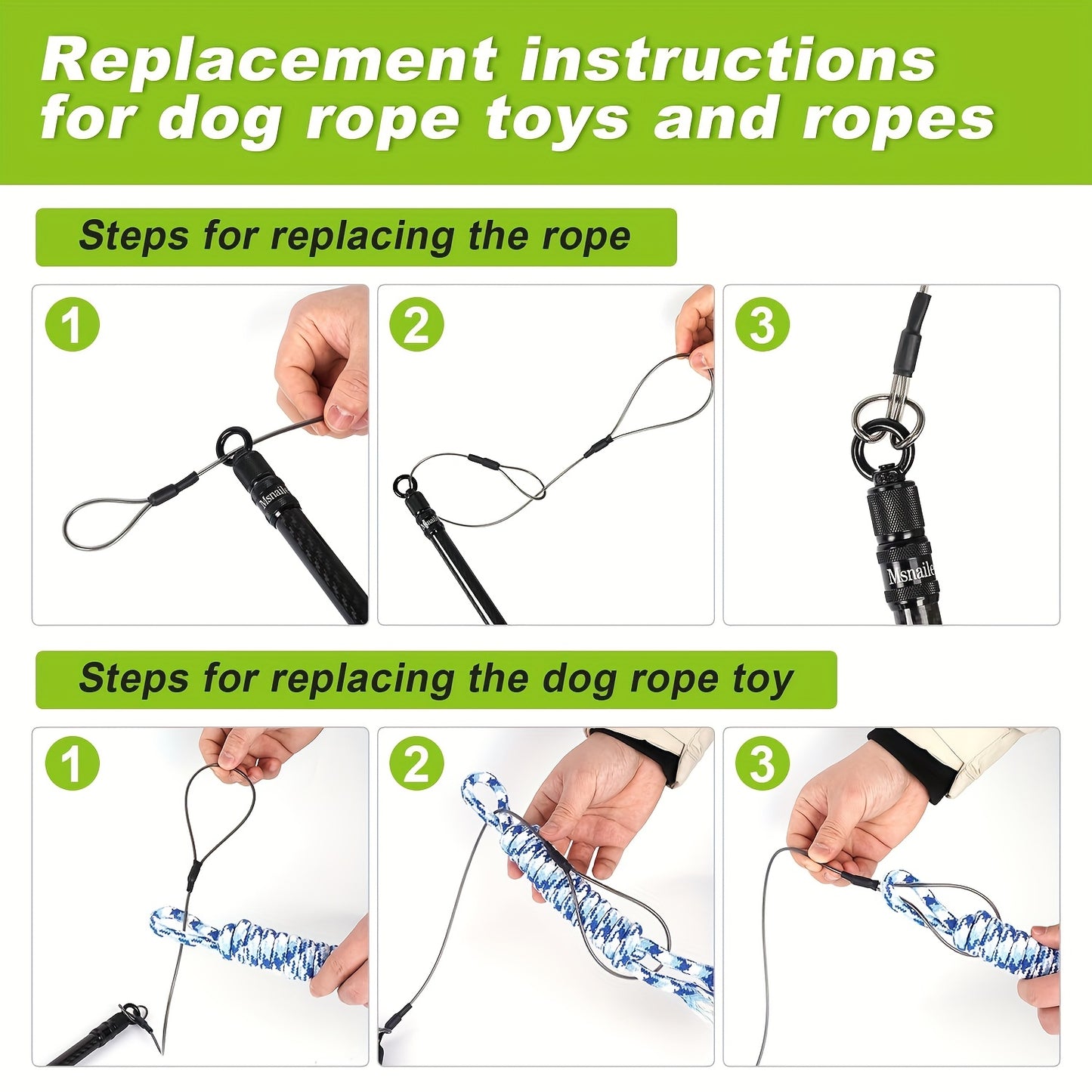 Replacement instructions for dog rope toys and ropes

Steps for replacing the rope

1

Msnaile

2

3

Msnaile

Steps for replacing the dog rope toy

1

2

3