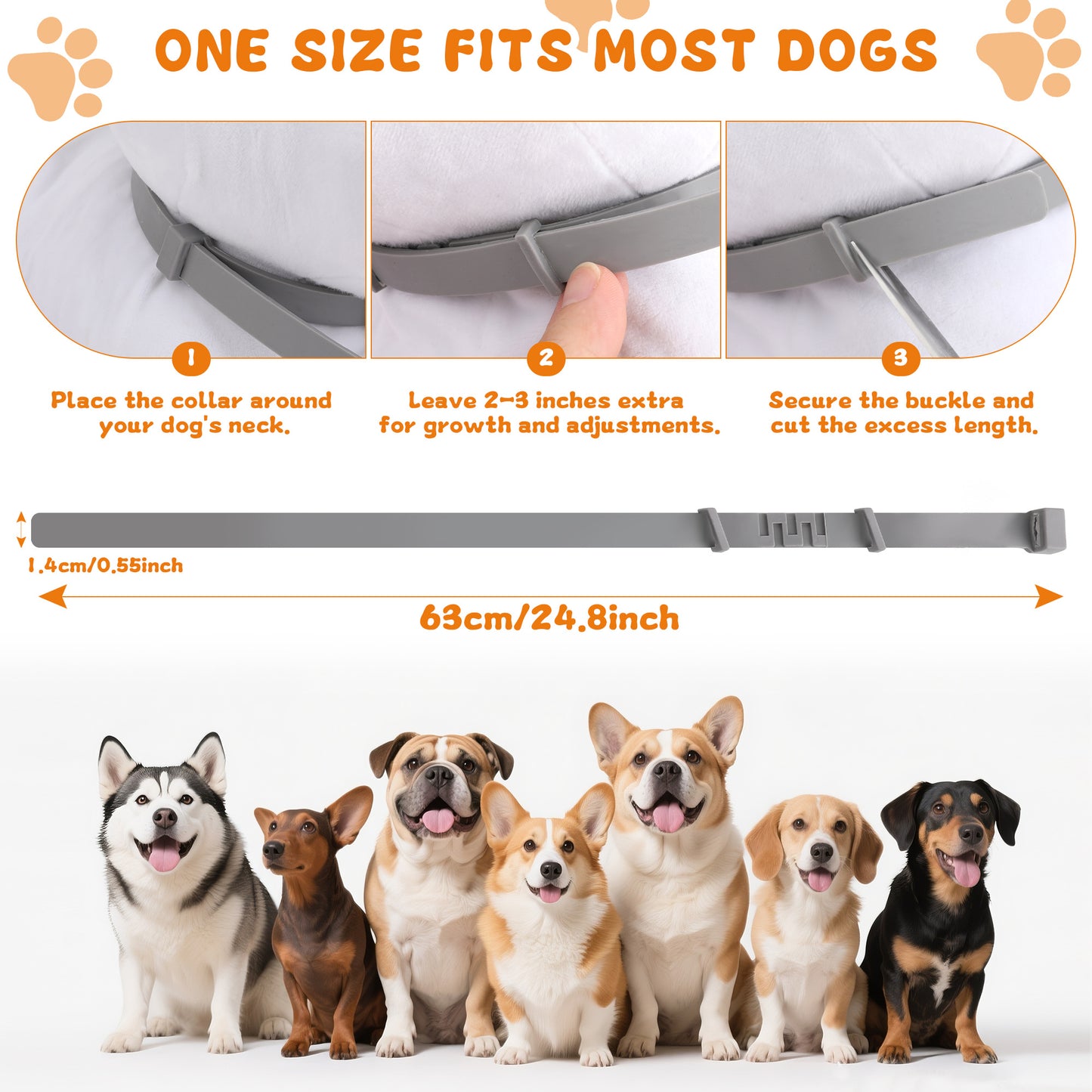 ONE SIZE FITS MOST DOGS

1

Place the collar around your dog's neck.

2

Leave 2-3 inches extra for growth and adjustments.

3

Secure the buckle and cut the excess length.

1.4cm/0.55inch

63cm/24.8inch