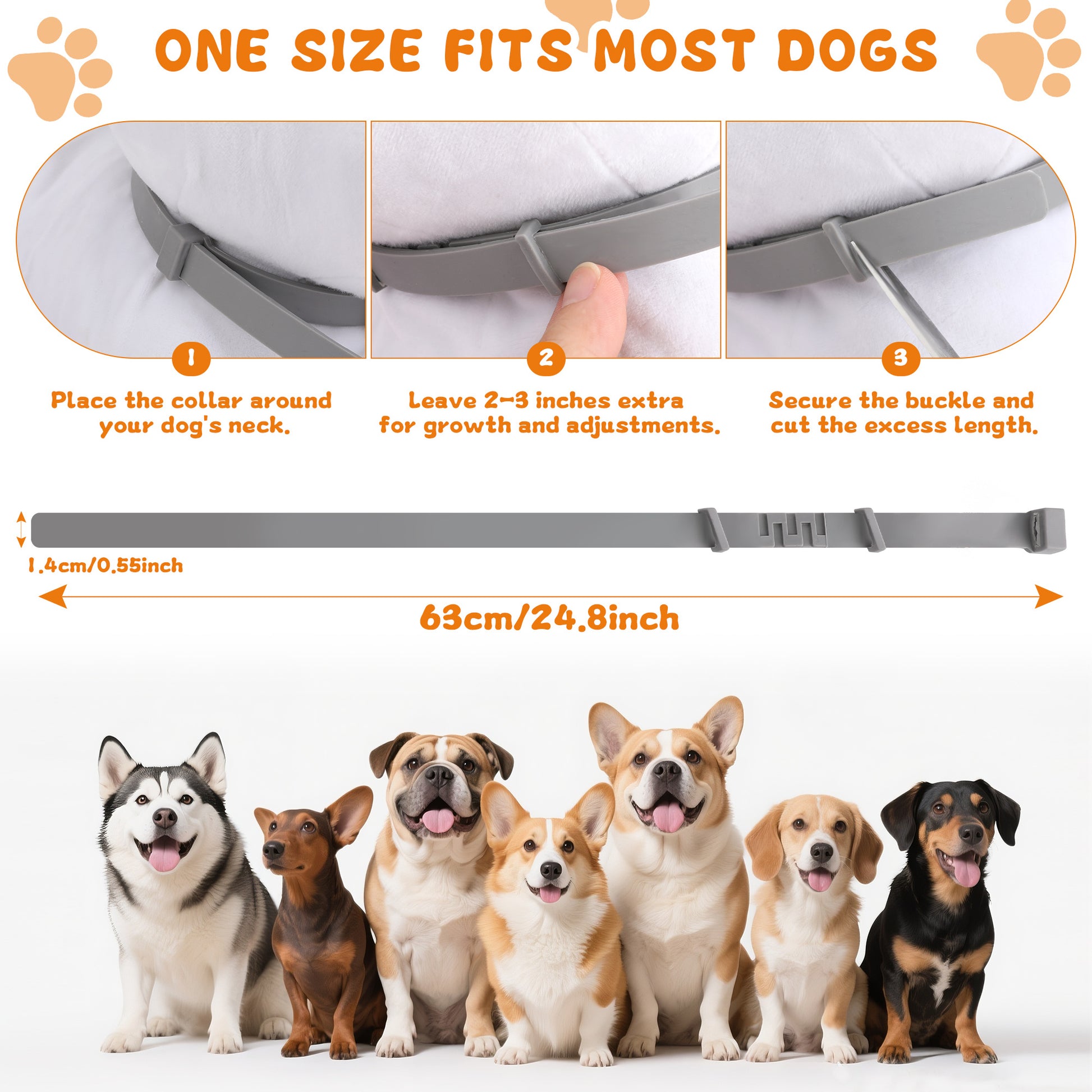 ONE SIZE FITS MOST DOGS

1
Place the collar around your dog's neck.

2
Leave 2-3 inches extra for growth and adjustments.

3
Secure the buckle and cut the excess length.

1.4cm/0.55inch

63cm/24.8inch