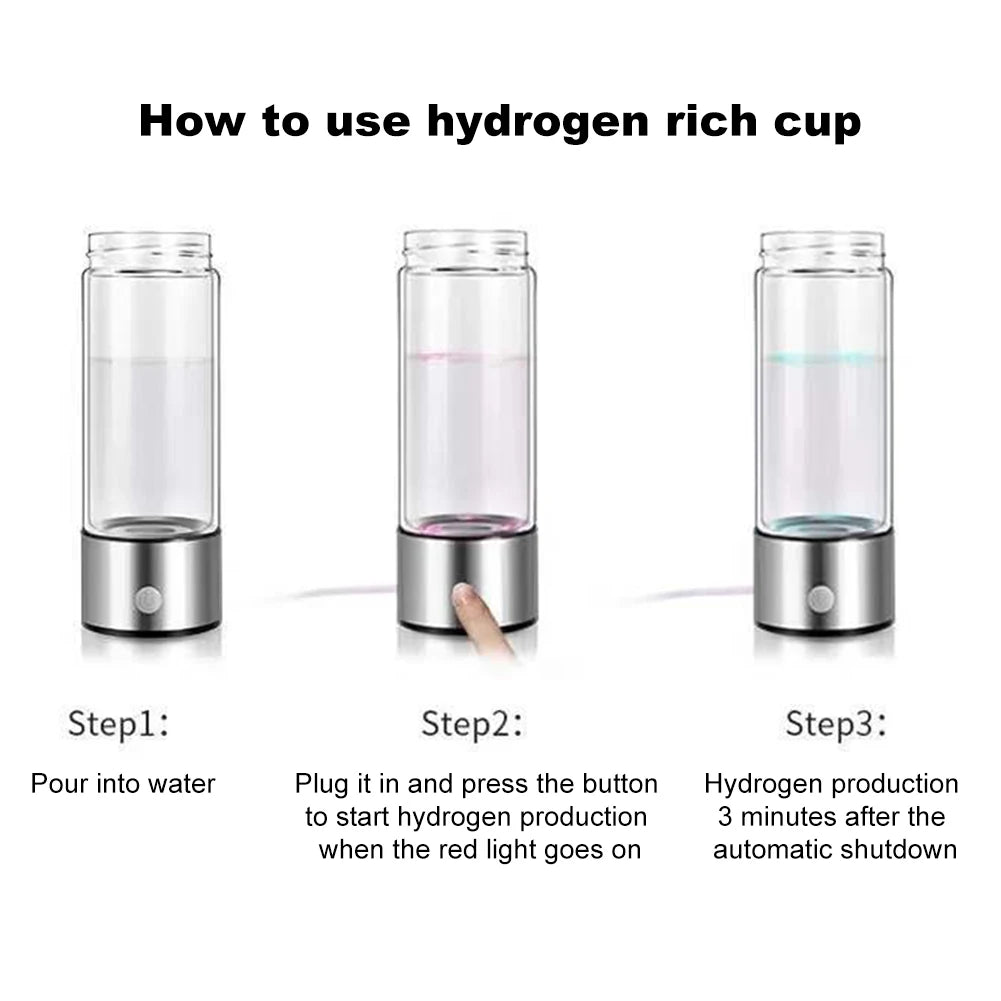 How to use hydrogen rich cup

Step1:

Pour into water

Step2:

Plug it in and press the button to start hydrogen production when the red light goes on

Step3:

Hydrogen production 3 minutes after the automatic shutdown