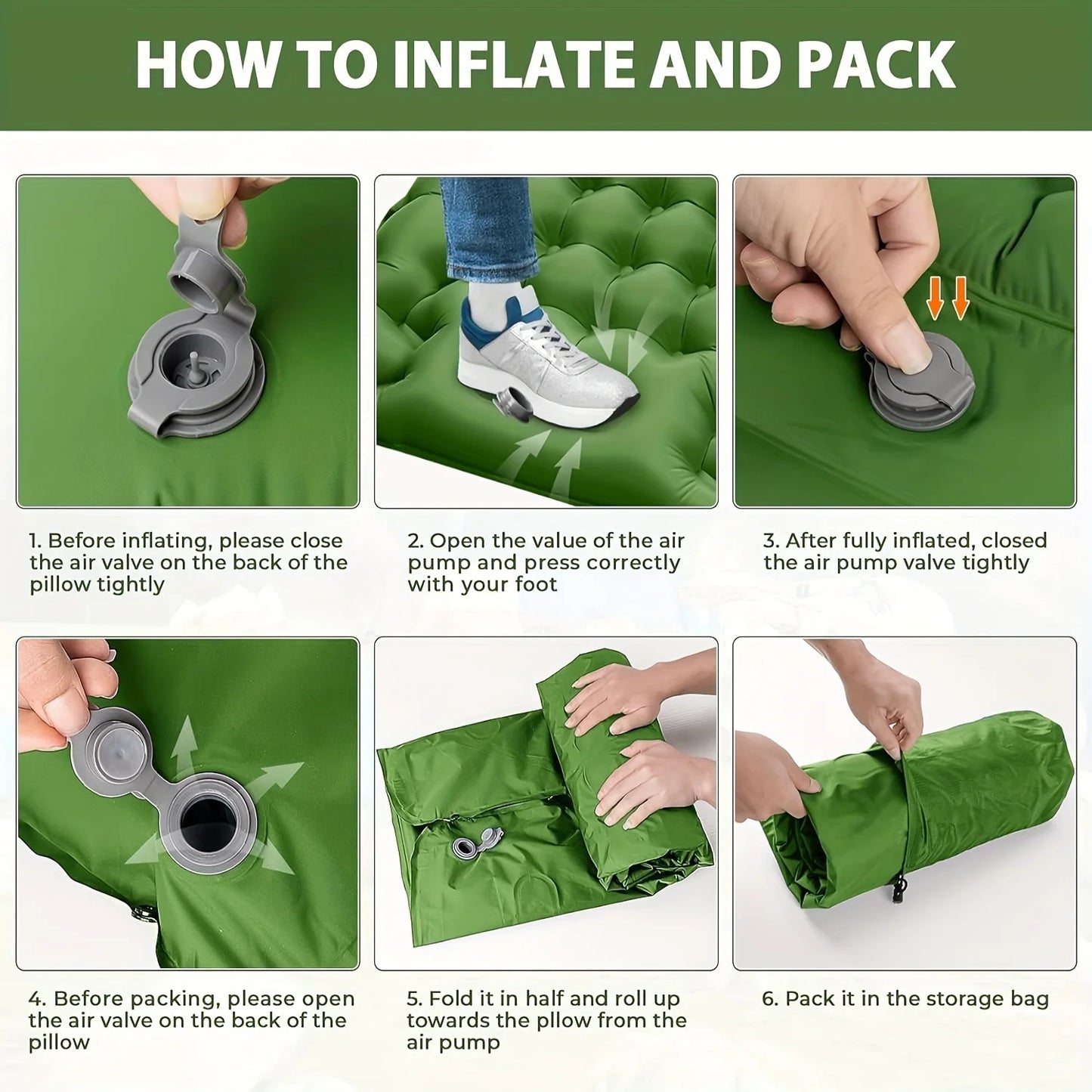 HOW TO INFLATE AND PACK

1. Before inflating, please close the air valve on the back of the pillow tightly

2. Open the value of the air pump and press correctly with your foot

3. After fully inflated, closed the air pump valve tightly

4. Before packing, please open the air valve on the back of the pillow

5. Fold it in half and roll up towards the pllow from the air pump

6. Pack it in the storage bag