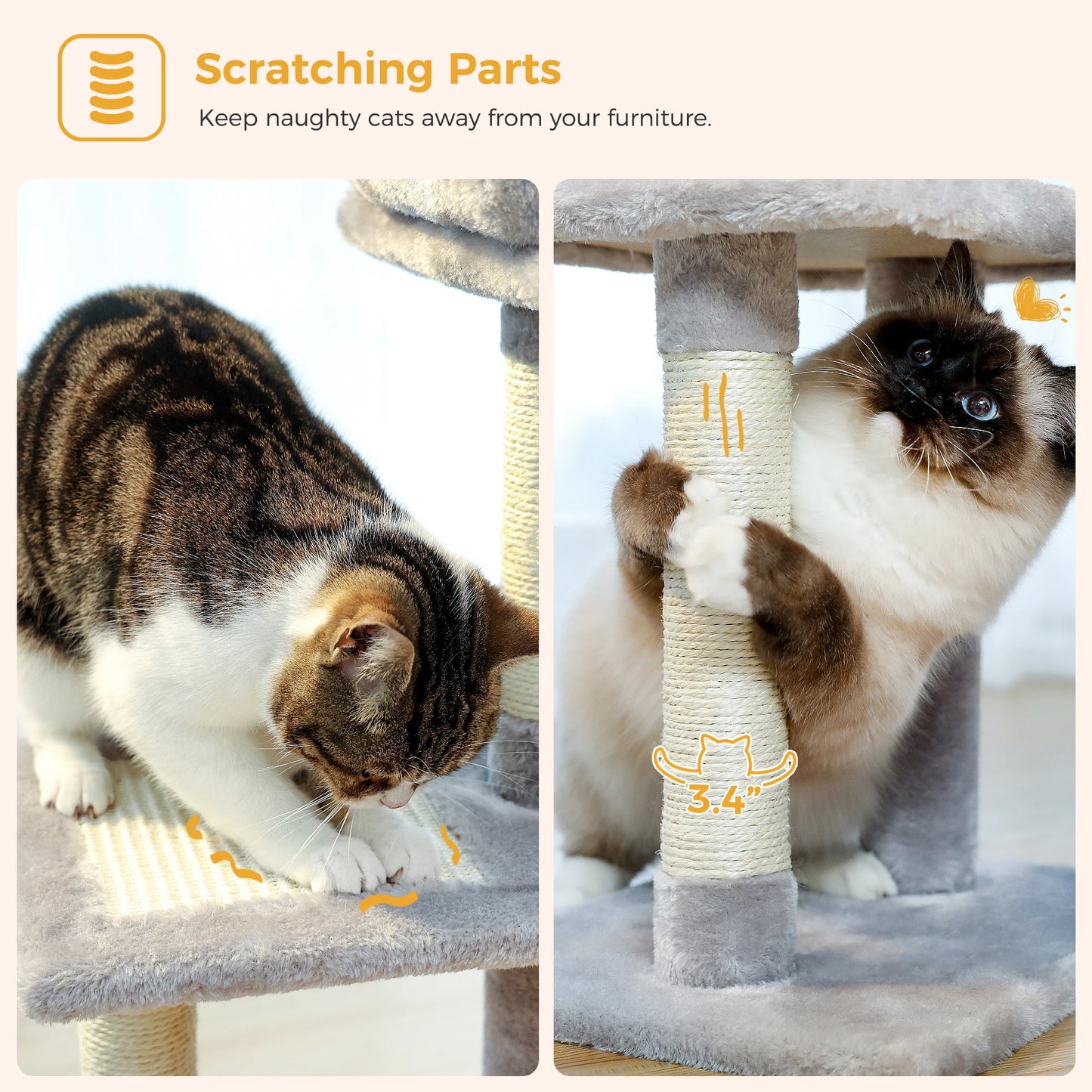 Scratching Parts
Keep naughty cats away from your furniture.

3.4"