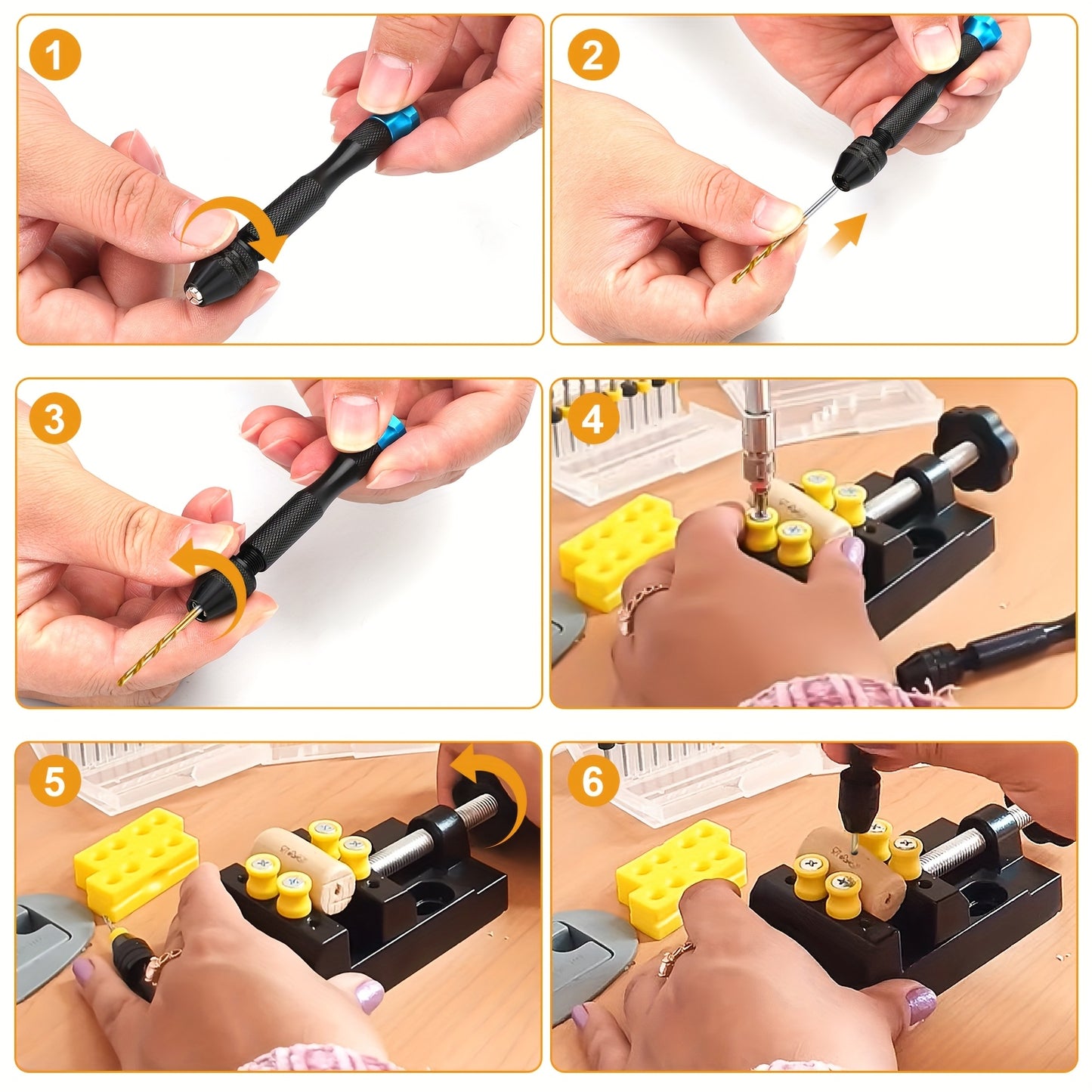 1

2

3

4

5

6